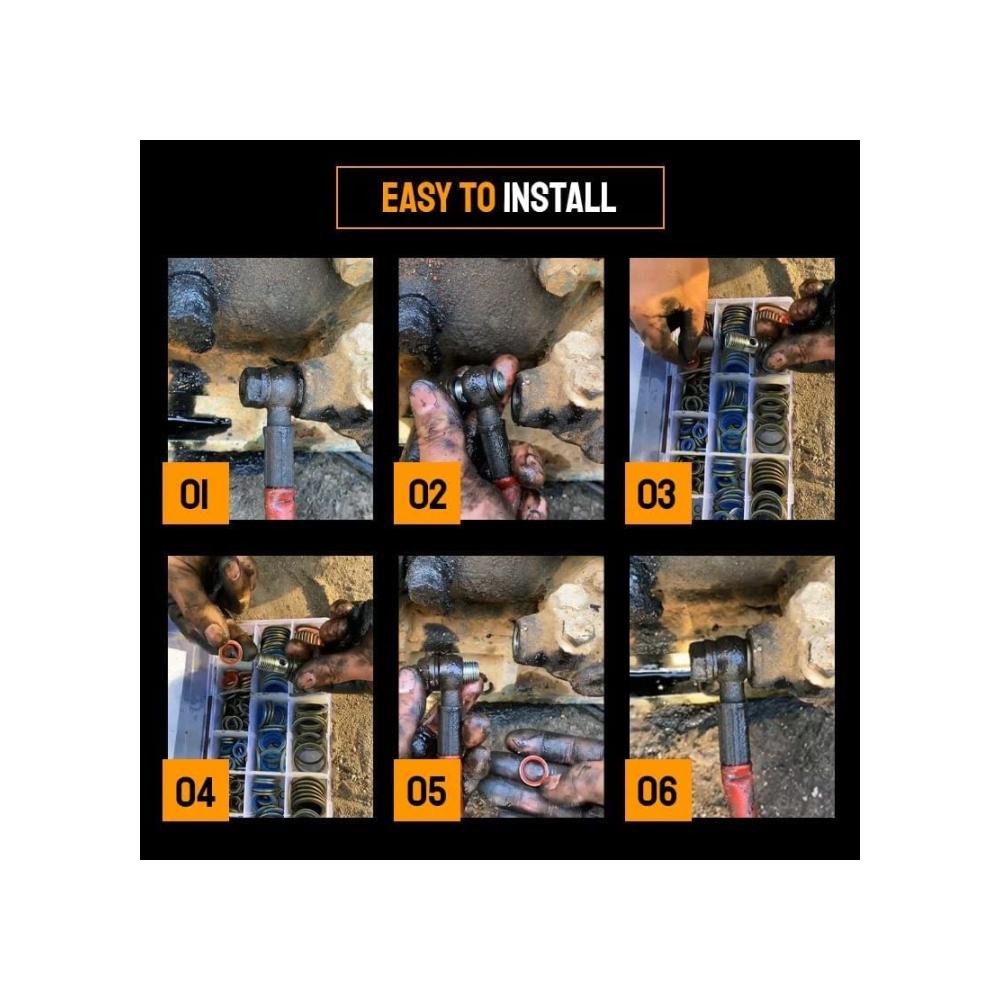 EASY TO INSTALL

01

02

03

04

05

06