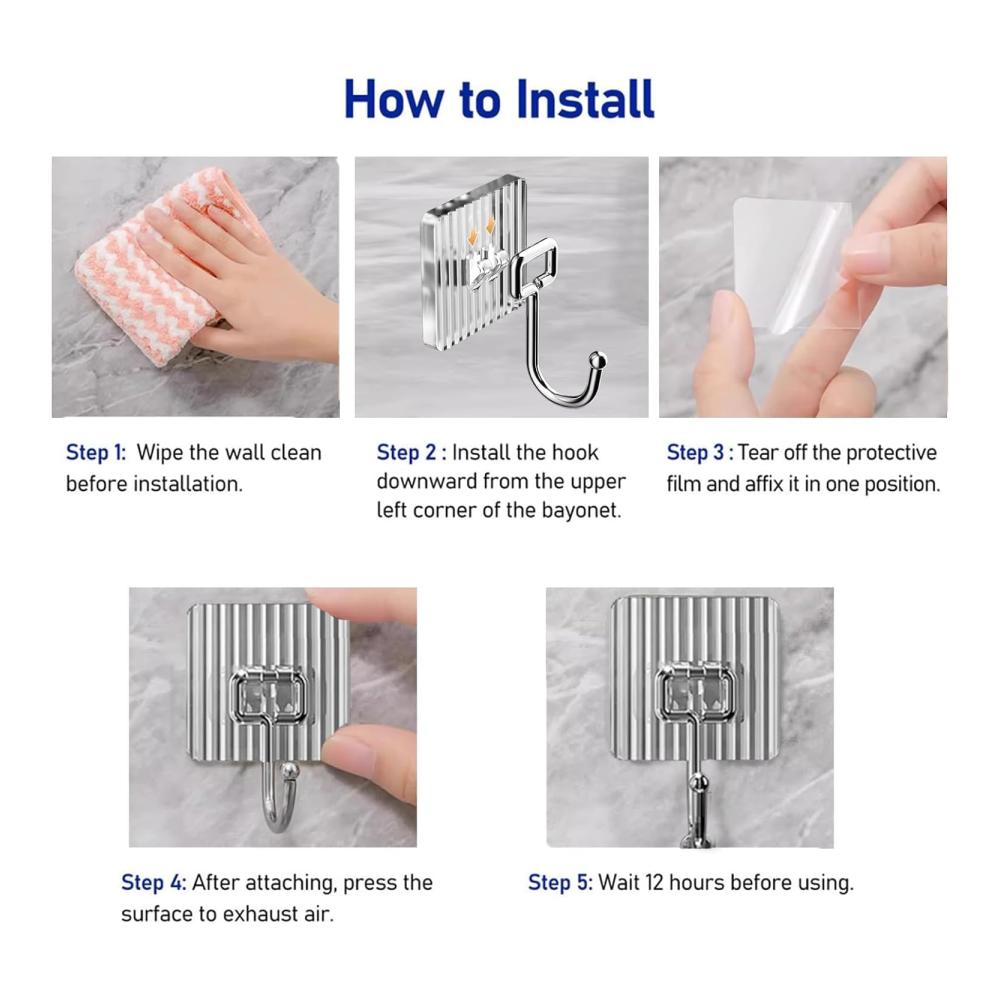 How to Install

Step 1: Wipe the wall clean before installation.

Step 2 : Install the hook downward from the upper left corner of the bayonet.

Step 3 : Tear off the protective film and affix it in one position.

Step 4: After attaching, press the surface to exhaust air.

Step 5: Wait 12 hours before using.