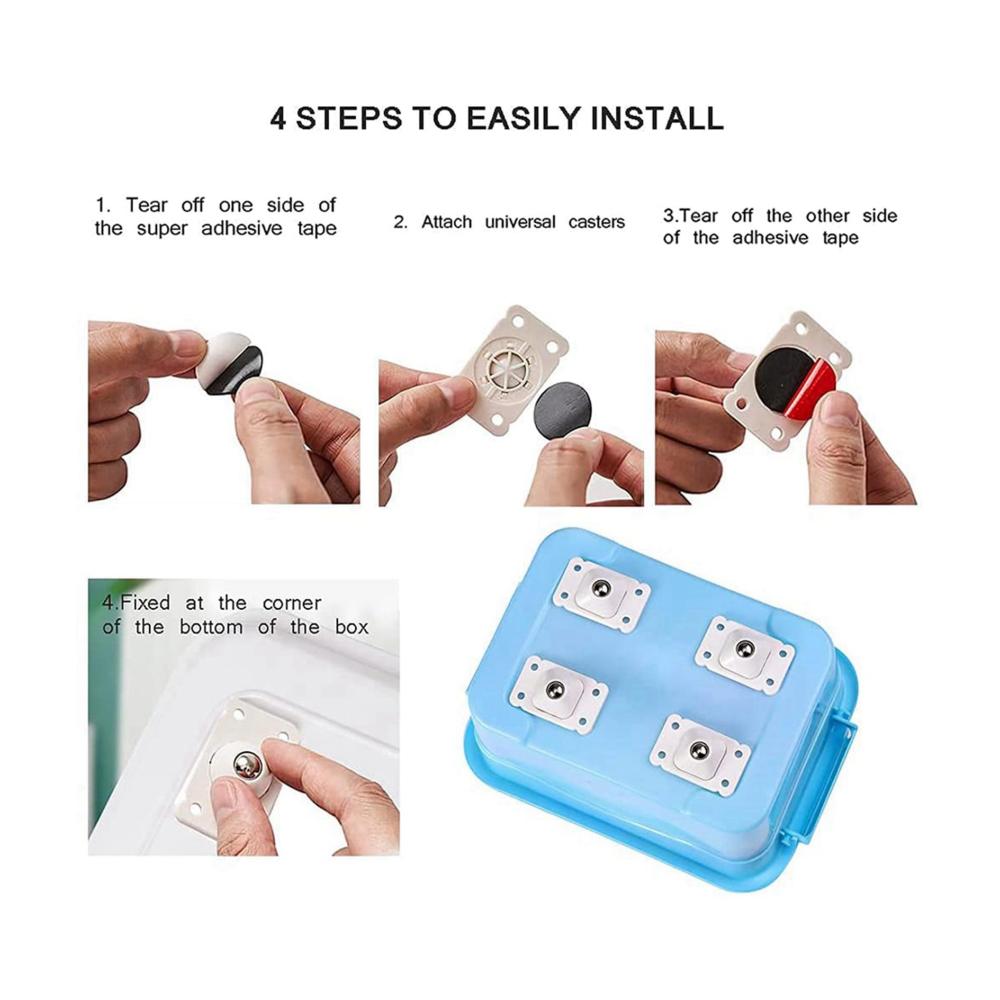 4 STEPS TO EASILY INSTALL

1. Tear off one side of the super adhesive tape

2. Attach universal casters

3.Tear off the other side of the adhesive tape

4.Fixed at the corner of the bottom of the box