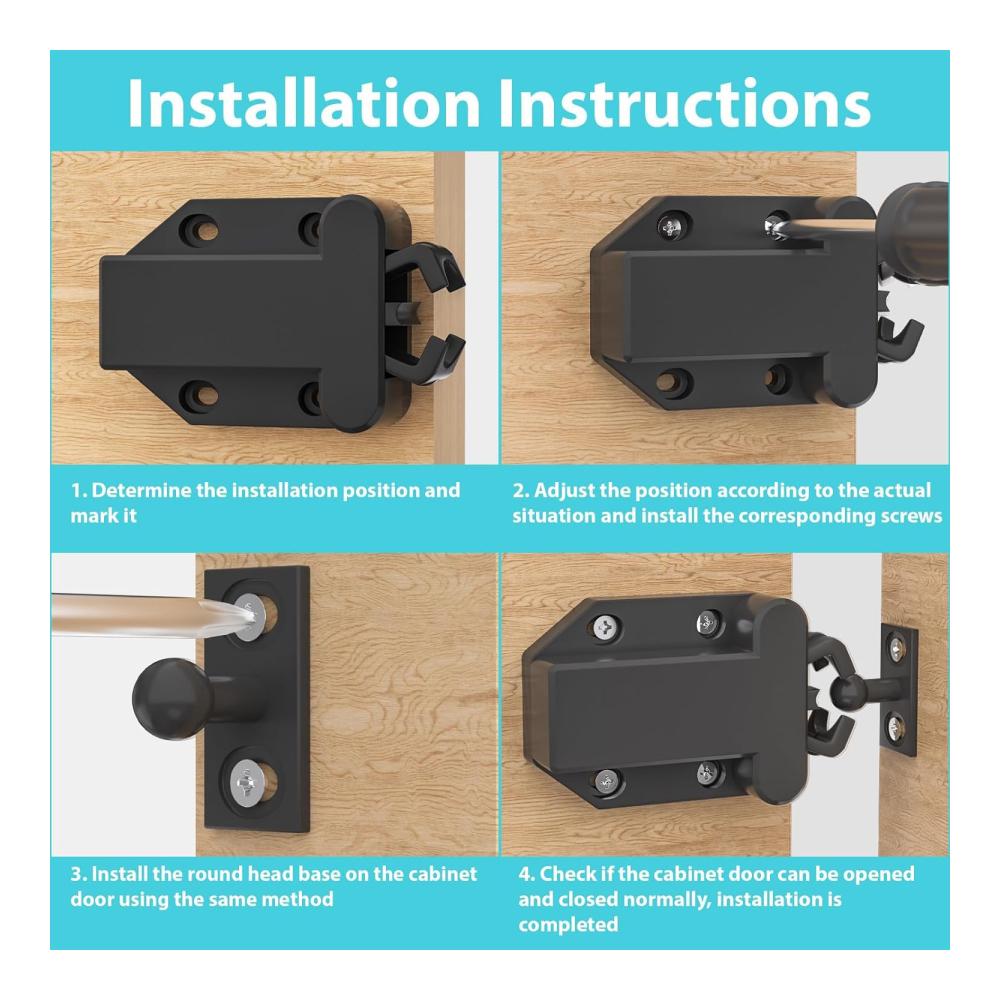 Installation Instructions

1. Determine the installation position and mark it

2. Adjust the position according to the actual situation and install the corresponding screws

3. Install the round head base on the cabinet door using the same method

4. Check if the cabinet door can be opened and closed normally, installation is completed