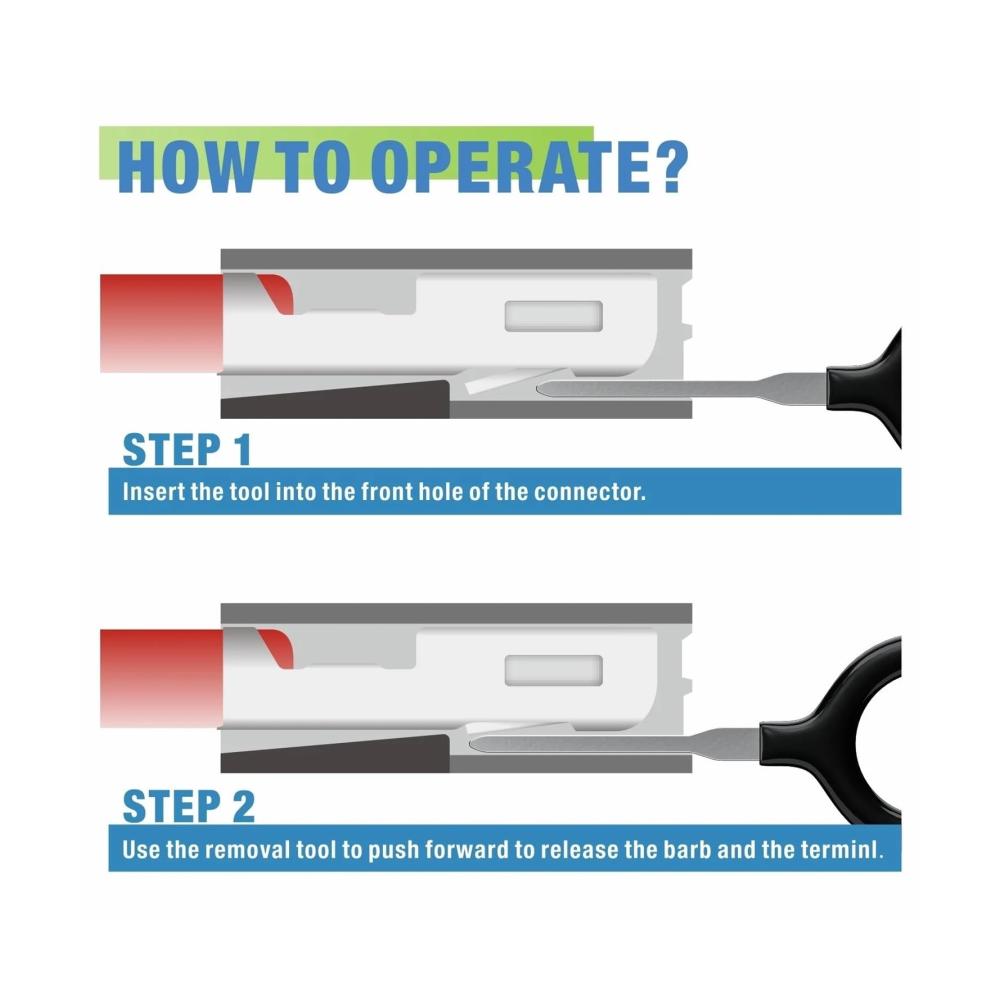 HOW TO OPERATE?

STEP 1

Insert the tool into the front hole of the connector.

STEP 2

Use the removal tool to push forward to release the barb and the terminl.